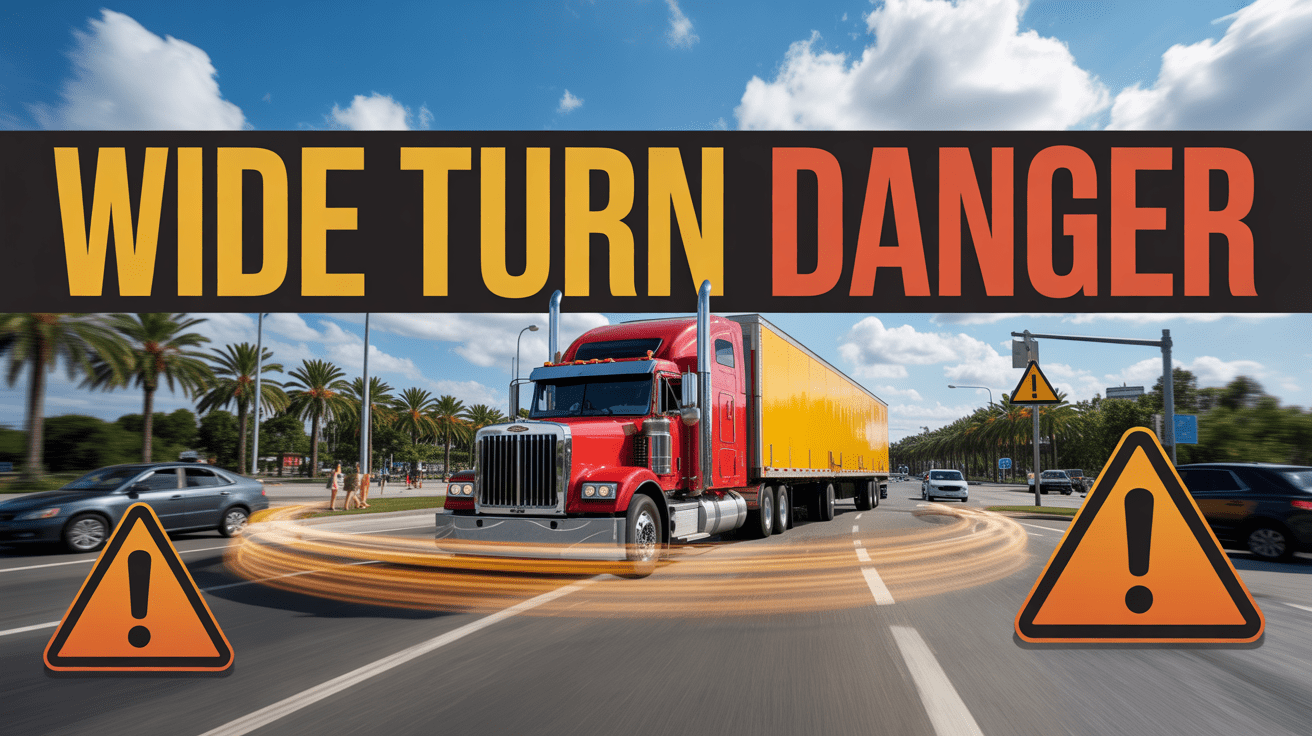 WIDE TURN DANGER