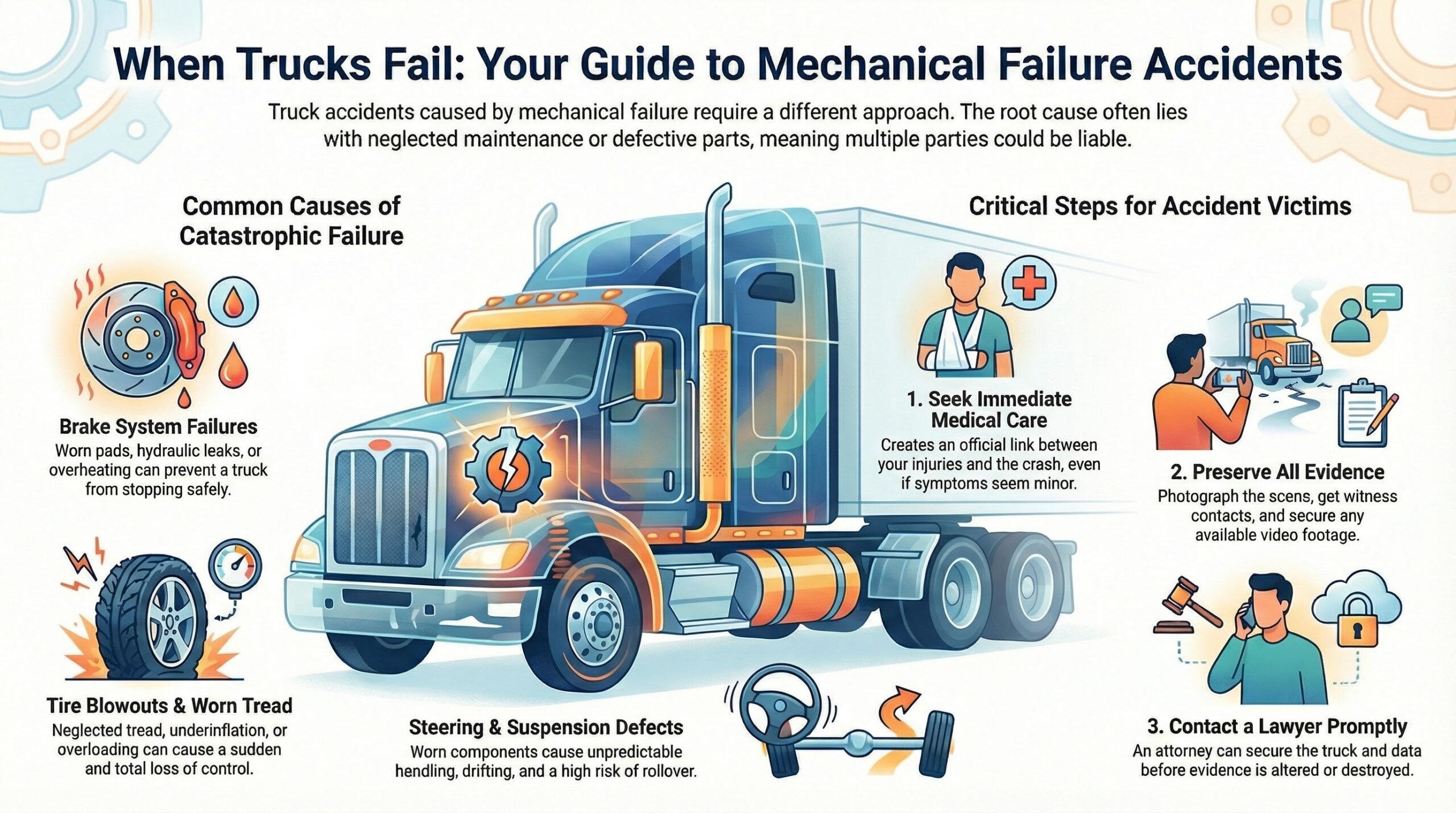 When Trucks Fail: Your Guide to Mechanical Failure Accidents

Truck accidents caused by mechanical failure require a different approach. The root cause often lies with neglected maintenance or defective parts, meaning multiple parties could be liable.

Common Causes of Catastrophic Failure

Brake System Failures
Worn pads, hydraulic leaks, or overheating can prevent a truck from stopping safely.

Tire Blowouts & Worn Tread
Neglected tread, underinflation, or overloading can cause a sudden and total loss of control.

Steering & Suspension Defects
Worn components cause unpredictable hendling, drifting, and a high risk of rollover.

Critical Steps for Accident Victims

1. Seek Immediate Medical Care
Creates an official link between your injuries and the crash, even if symptoms seem minor.

2. Preserve All Evidence
Photograph the scens, get witness contacts, and secure any available video footage.

3. Contact a Lawyer Promptly
An attorney can secure the truck and data before evidence is altered or destroyed.