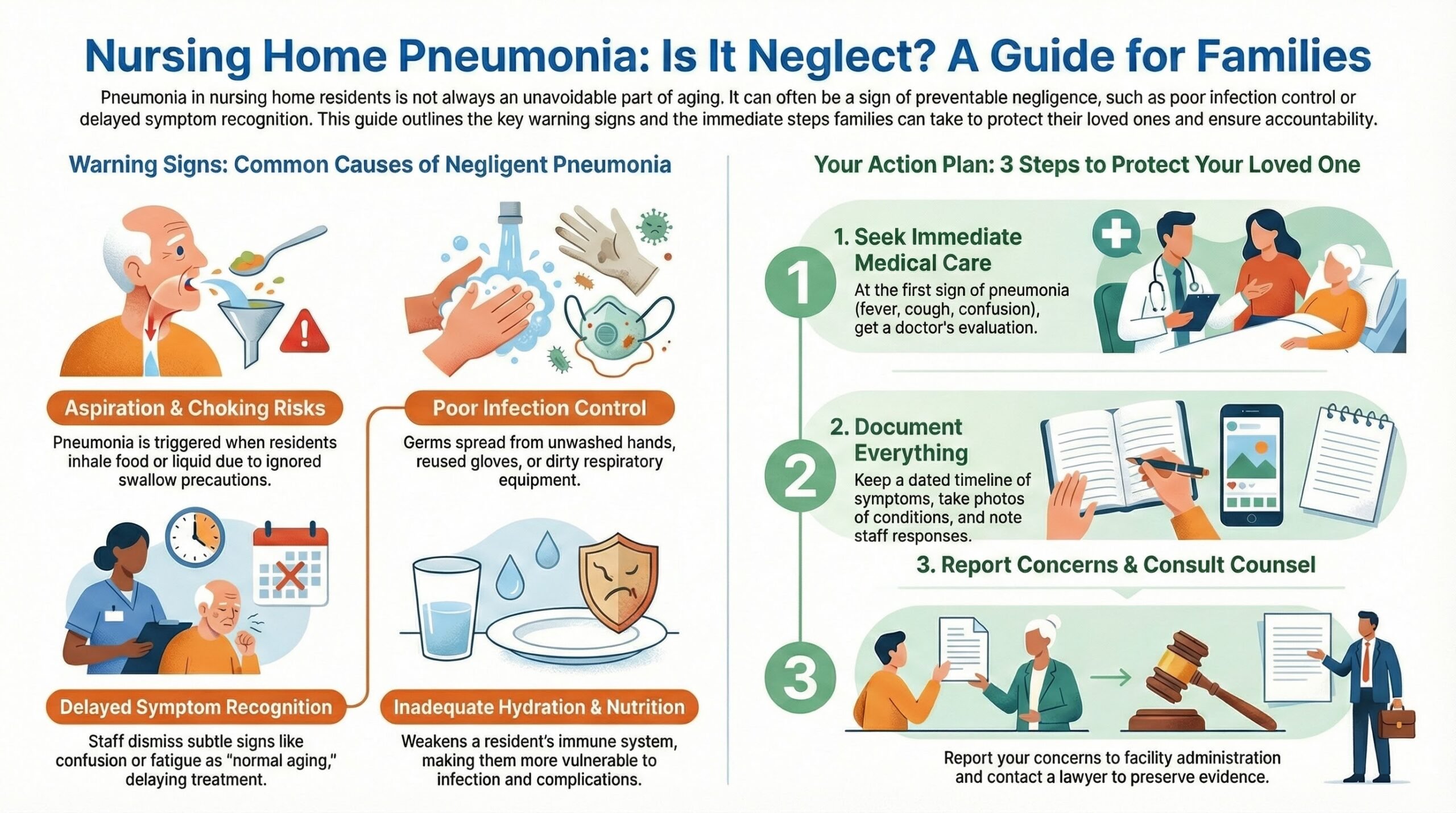 Nursing Home Pneumonia: Is It Neglect? A Guide for Families

Pneumonia in nursing home residents is not always an unavoidable part of aging. It can often be a sign of preventable negligence, such as poor infection control or delayed symptom recognition. This guide outlines the key warning signs and the immediate steps families can take to protect their loved ones and ensure accountability.

Warning Signs: Common Causes of Negligent Pneumonia

Aspiration & Choking Risks

Pneumonia is triggered when residents inhale food or liquid due to ignored swallow precautions.

Poor Infection Control

Germs spread from unwashed hands, reused gloves, or dirty respiratory equipment.

Delayed Symptom Recognition

Staff dismiss subtle signs like confusion or fatigue as "normal aging," delaying treatment.

Inadequate Hydration & Nutrition

Weakens a resident's immune system, making them more vulnerable to infection and complications.

Your Action Plan: 3 Steps to Protect Your Loved One

1

1. Seek Immediate Medical Care

At the first sign of pneumonia (fever, cough, confusion), get a doctor's evaluation.

2

2. Document Everything

Keep a dated timeline of symptoms, take photos of conditions, and note staff responses.

3. Report Concerns & Consult Counsel

3

Report your concerns to facility administration and contact a lawyer to preserve evidence.