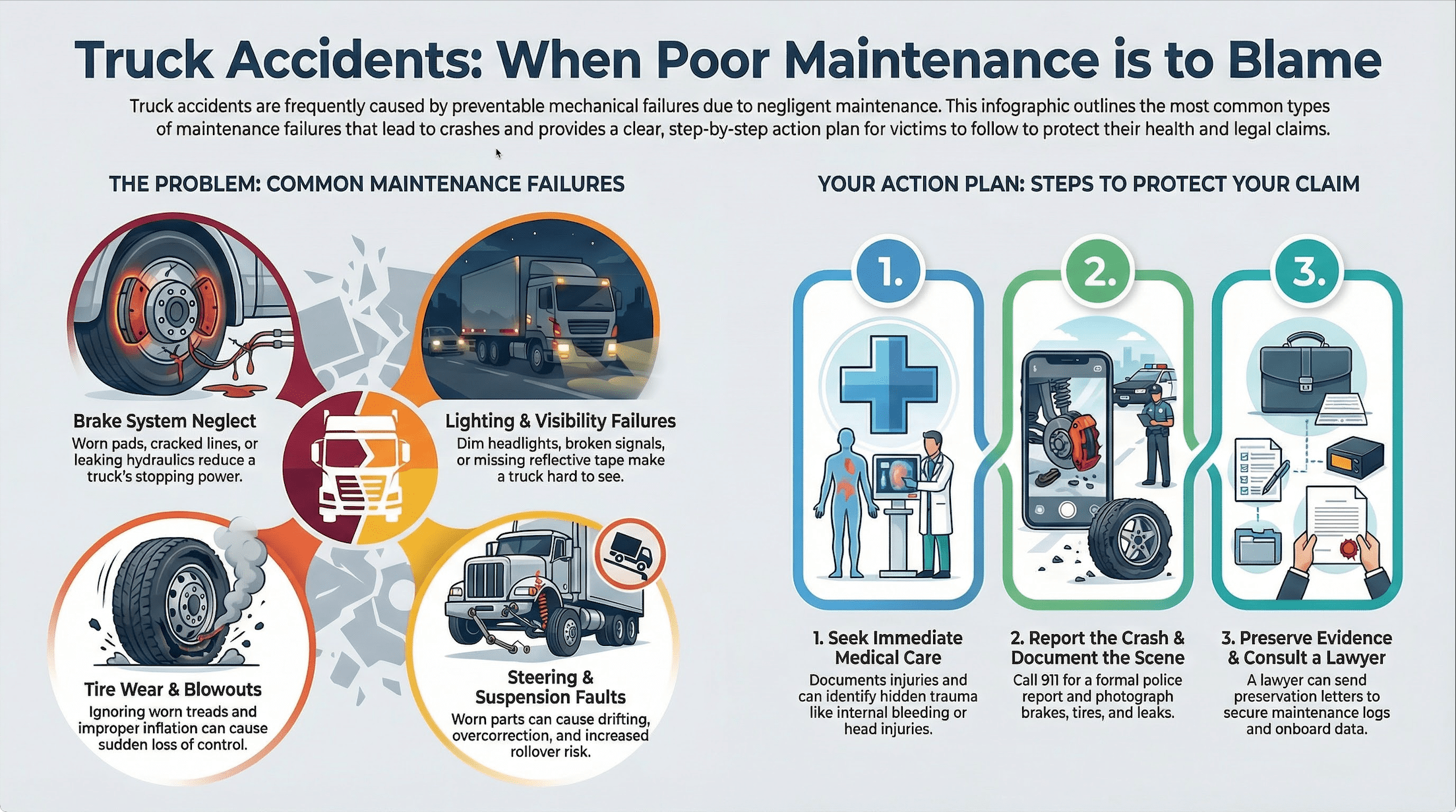 Truck Accidents: When Poor Maintenance is to Blame

Truck accidents are frequently caused by preventable mechanical failures due to negligent maintenance. This infographic outlines the most common types of maintenance failures that lead to crashes and provides a clear, step-by-step action plan for victims to follow to protect their health and legal claims.

THE PROBLEM: COMMON MAINTENANCE FAILURES

Brake System Neglect
Worn pads, cracked lines, or leaking hydraulics reduce a truck's stopping power.

Lighting & Visibility Failures
Dim headlights, broken signals, or missing reflective tape make a truck hard to see.

Tire Wear & Blowouts
Ignoring worn treads and improper inflation can cause sudden loss of control.

Steering & Suspension Faults
Worn parts can cause drifting, overcorrection, and increased rollover risk.

YOUR ACTION PLAN: STEPS TO PROTECT YOUR CLAIM

1.

2.

3.

1. Seek Immediate Medical Care
Documents injuries and can identify hidden trauma like internal bleeding or head injuries.

2. Report the Crash & Document the Scene
Call 911 for a formal police report and photograph brakes, tires, and leaks.

3. Preserve Evidence & Consult a Lawyer
A lawyer can send preservation letters to secure maintenance logs and onboard data.