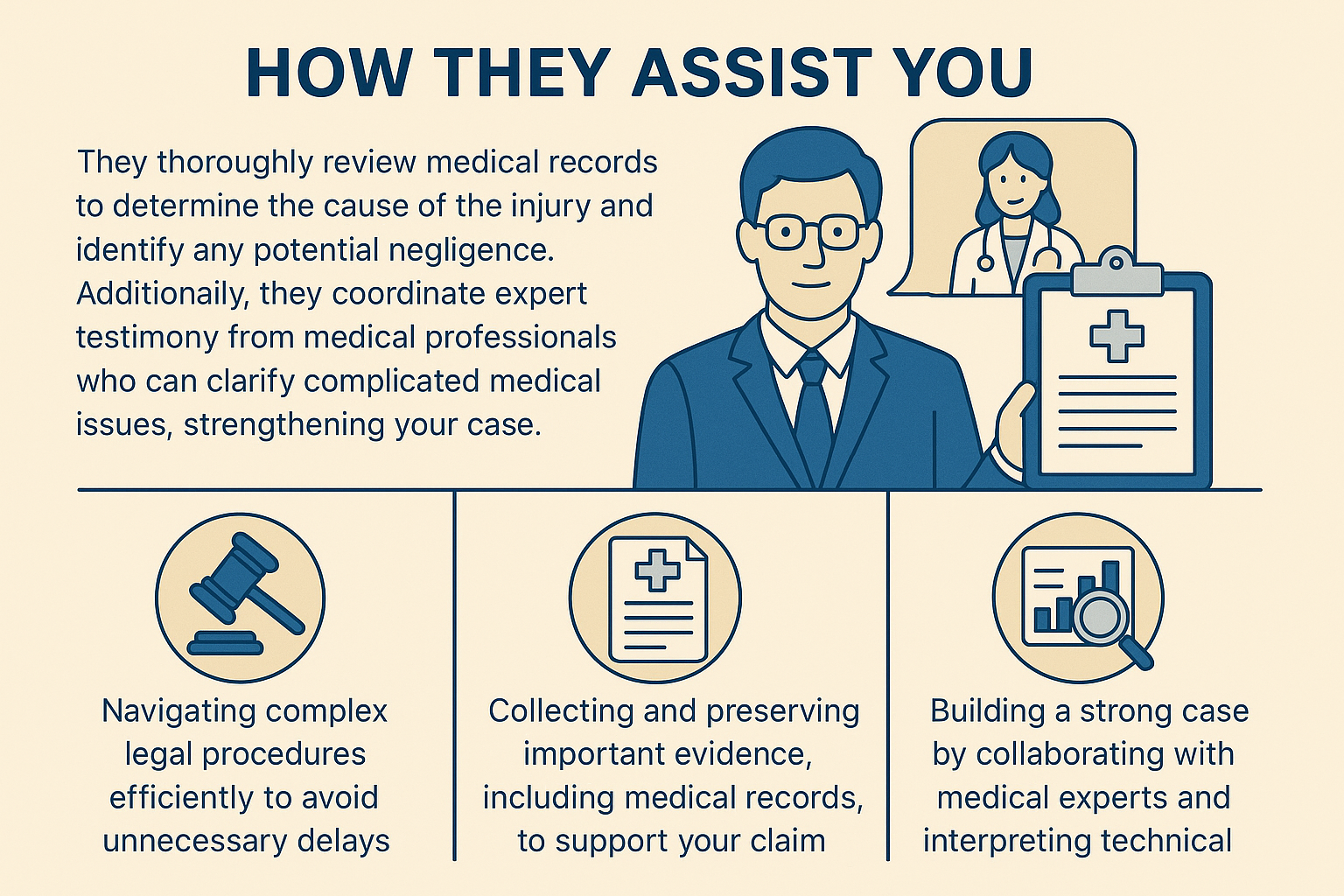 HOW THEY ASSIST YOU

They thoroughly review medical records to determine the cause of the injury and identify any potential negligence. Additionaily, they coordinate expert testimony from medical professionals who can clarify complicated medical issues, strengthening your case.

Navigating complex legal procedures efficiently to avoid unnecessary delays

Collecting and preserving important evidence, including medical records, to support your claim

Building a strong case by collaborating with medical experts and interpreting technical